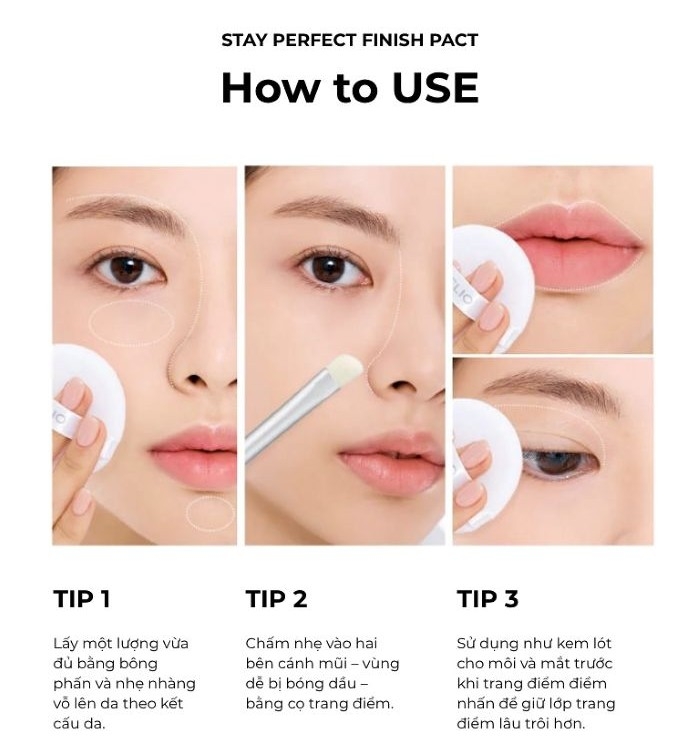 STAY PERFECT FINISH PACT

How to USE

TIP 1

Lấy một lượng vừa đủ bằng bông phấn và nhẹ nhàng vỗ lên da theo kết cấu da.

TIP 2

Chấm nhẹ vào hai bên cánh mũi – vùng dễ bị bóng dầu – bằng cọ trang điểm.

TIP 3

Sử dụng như kem lót cho môi và mắt trước khi trang điểm điểm nhấn để giữ lớp trang điểm lâu trôi hơn.