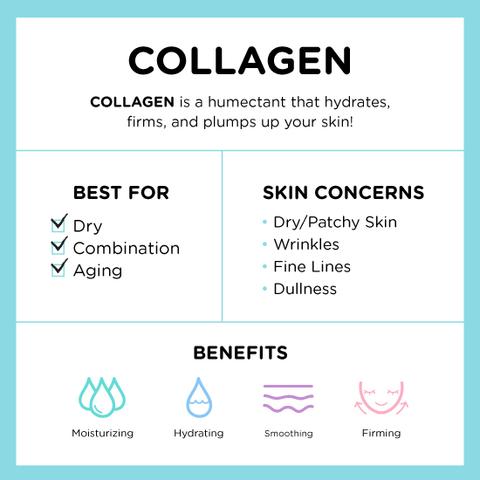 COLLAGEN

COLLAGEN is a humectant that hydrates, firms, and plumps up your skin!

BEST FOR

Dry
Combination
Aging

SKIN CONCERNS

• Dry/Patchy Skin
• Wrinkles
• Fine Lines
• Dullness

BENEFITS

Moisturizing
Hydrating
Smoothing
Firming