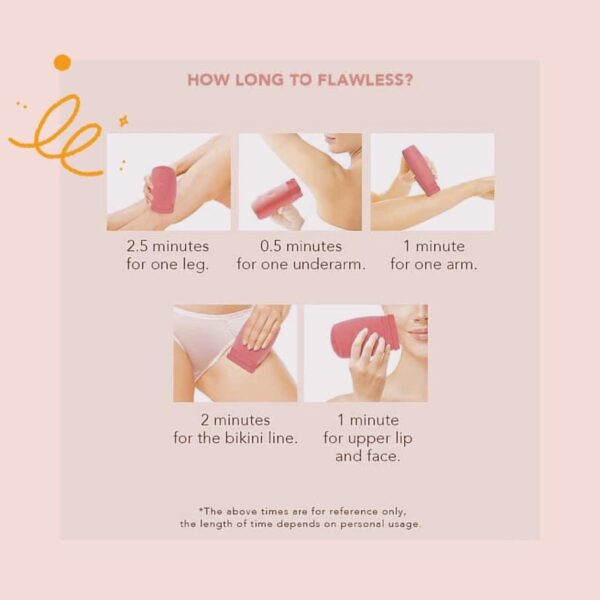 HOW LONG TO FLAWLESS?

2.5 minutes for one leg.

0.5 minutes for one underarm.

1 minute for one arm.

2 minutes for the bikini line.

1 minute for upper lip and face.

*The above times are for reference only, the length of time depends on personal usage.